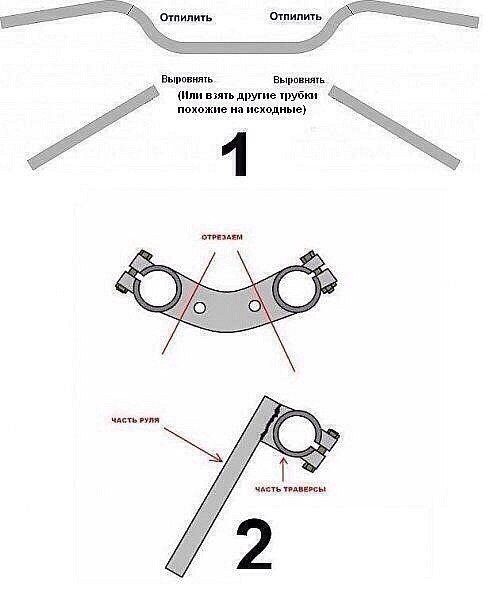 Отпилить
Отпилить
Выровнять
Выровнять
(Или взять другие трубки похожие на исходные)
1
ОТРЕЗАЕМ
ЧАСТЬ РУЛЯ
ЧАСТЬ ТРАВЕРСЫ
2