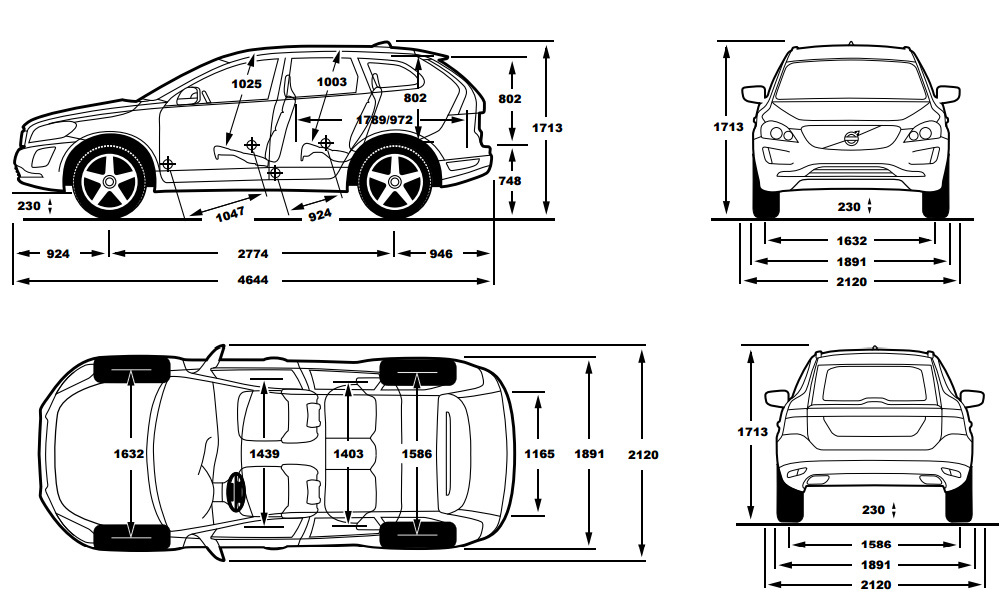 1025
1003
802
802
1789/972
1713
748
230
1047
924
924
2774
946
4644

1713
230
1632
1891
2120

1632
1439
1403
1586
1165
1891
2120

1713
230
1586
1891
2120