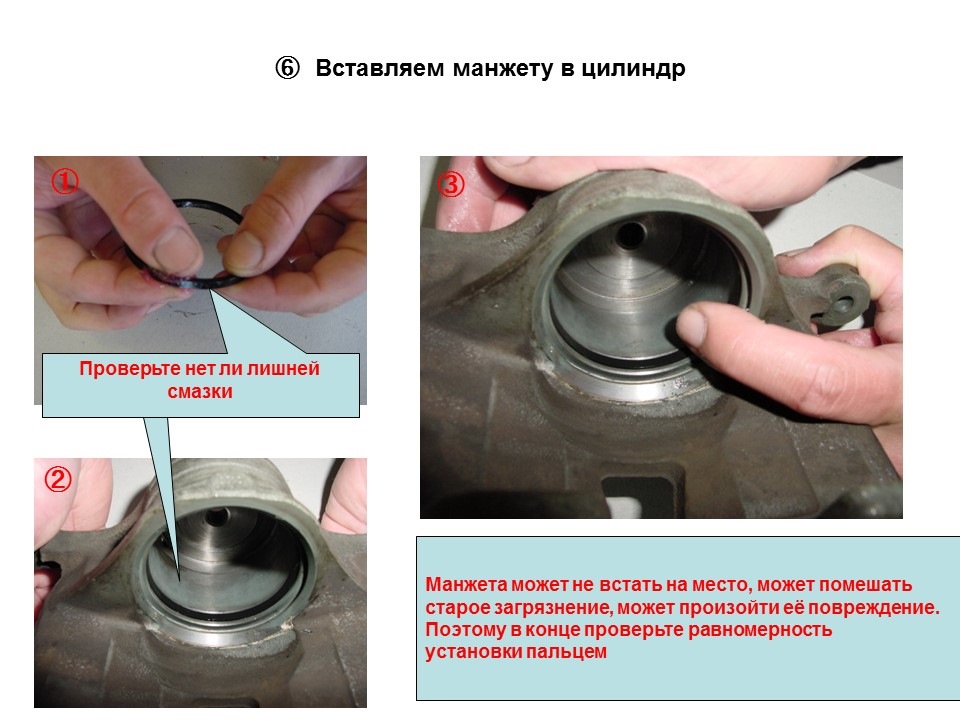 ⑥ Вставляем манжету в цилиндр

①

Проверьте нет ли лишней смазки

②

③

Манжета может не встать на место, может помешать старое загрязнение, может произойти её повреждение. Поэтому в конце проверьте равномерность установки пальцем