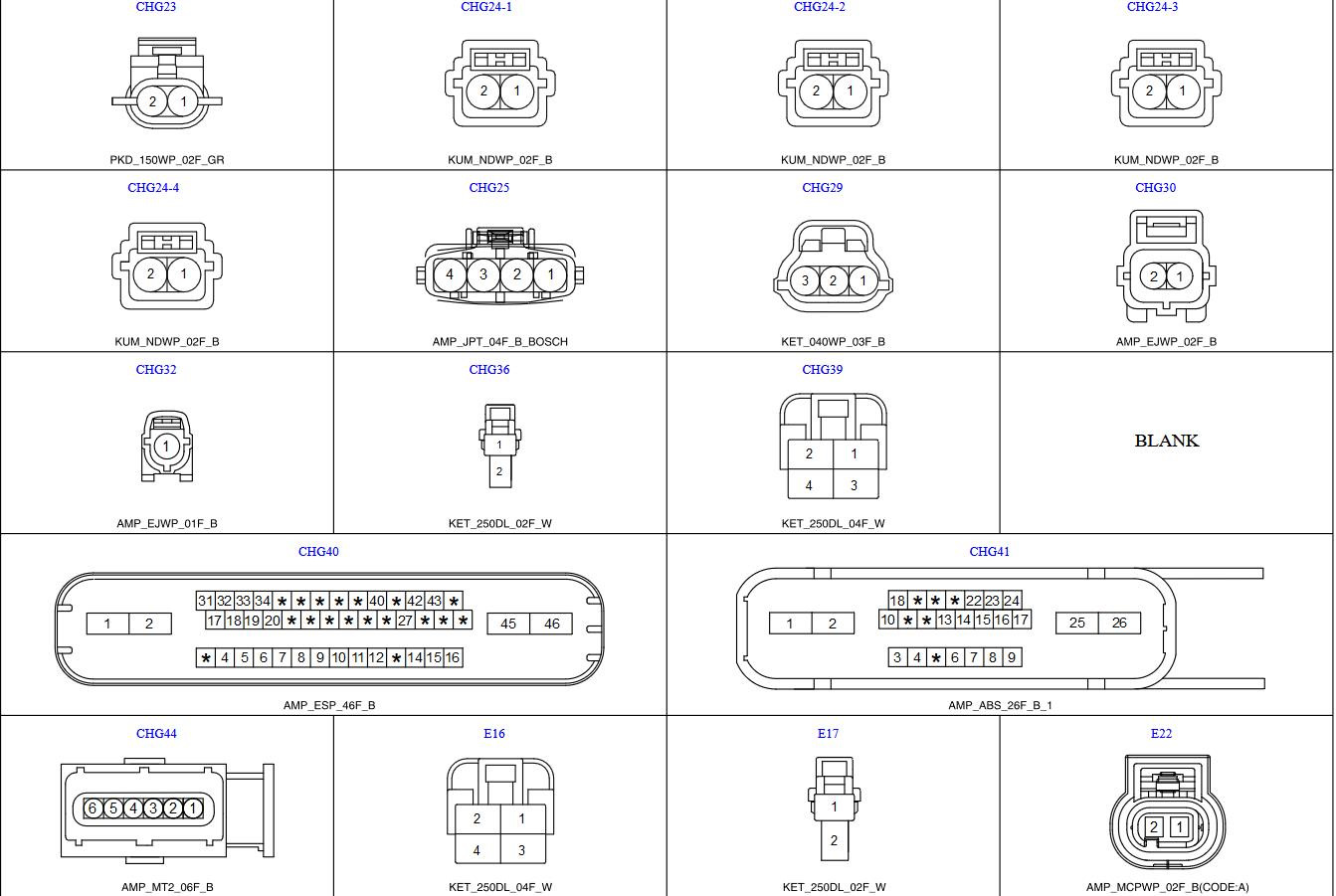 CHG23
2 1
PKD_150WP_02F_GR

CHG24-1
2 1
KUM_NDWP_02F_B

CHG24-2
2 1
KUM_NDWP_02F_B

CHG24-3
2 1
KUM_NDWP_02F_B

CHG24-4
2 1
KUM_NDWP_02F_B

CHG25
4 3 2 1
AMP_JPT_04F_B_BOSCH

CHG29
3 2 1
KET_040WP_03F_B

CHG30
2 1
AMP_EJWP_02F_B

CHG32
1
AMP_EJWP_01F_B

CHG36
1
2
KET_250DL_02F_W

CHG39
2 1
4 3
KET_250DL_04F_W

BLANK

CHG40
1 2
31 32 33 34 * * * * * 40 * 42 43 *
17 18 19 20 * * * * * * 27 * * *
* 4 5 6 7 8 9 10 11 12 * 14 15 16
45 46
AMP_ESP_46F_B

CHG41
1 2
18 * * * 22 23 24
10 * * 13 14 15 16 17
3 4 * 6 7 8 9
25 26
AMP_ABS_26F_B_1

CHG44
6 5 4 3 2 1
AMP_MT2_06F_B

E16
2 1
4 3
KET_250DL_04F_W

E17
1
2
KET_250DL_02F_W

E22
2 1
AMP_MCPWP_02F_B(CODE:A)