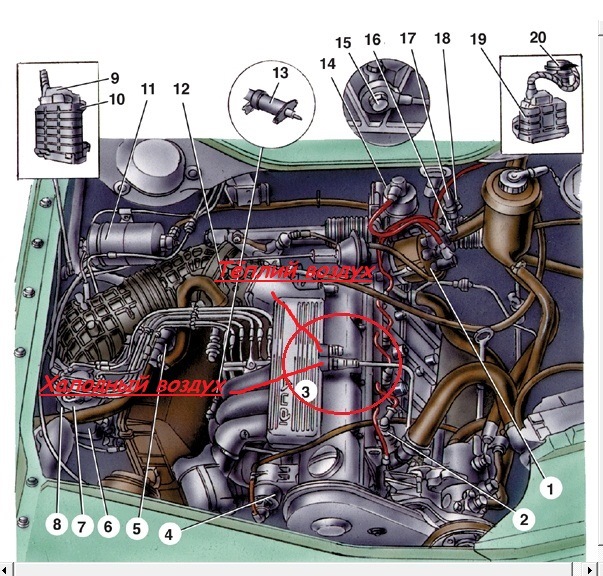 9
10
11
12
13
14
15
16
17
18
19
20
Тёплий воздух
Холодный воздух
3
8
7
6
5
4
2
1