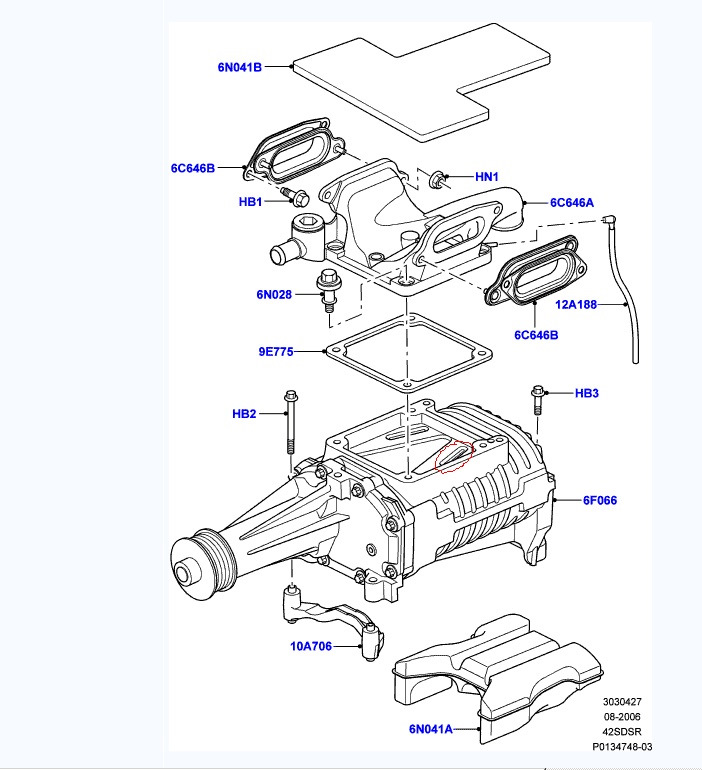 6N041B

6C646B

HN1

HB1

6C646A

6N028

12A188

6C646B

9E775

HB2

HB3

6F066

10A706

6N041A

3030427
08-2006
42SDSR
P0134748-03