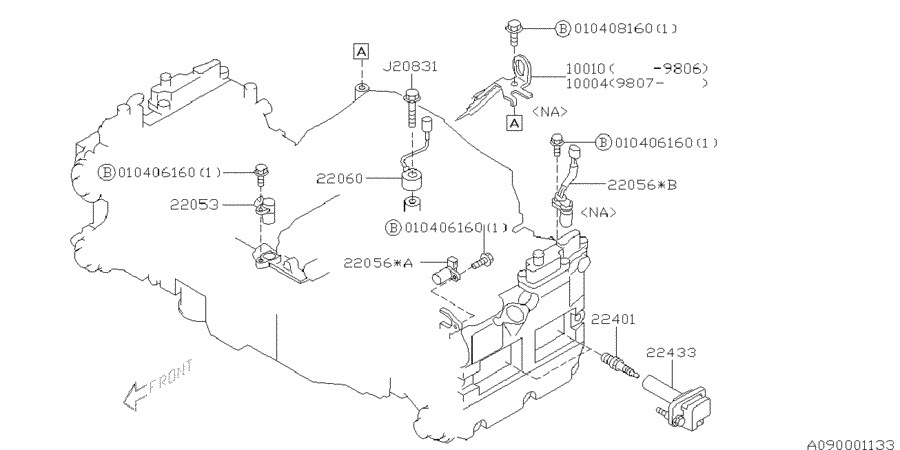 Ⓑ 010408160(1)
A
J20831
10010(     -9806)
10004(9807-     )
A
<NA>
Ⓑ 010406160(1)
Ⓑ 010406160(1)
22060
22056*B
22053
<NA>
Ⓑ 010406160(1)
22056*A
22401
22433
FRONT
A090001133