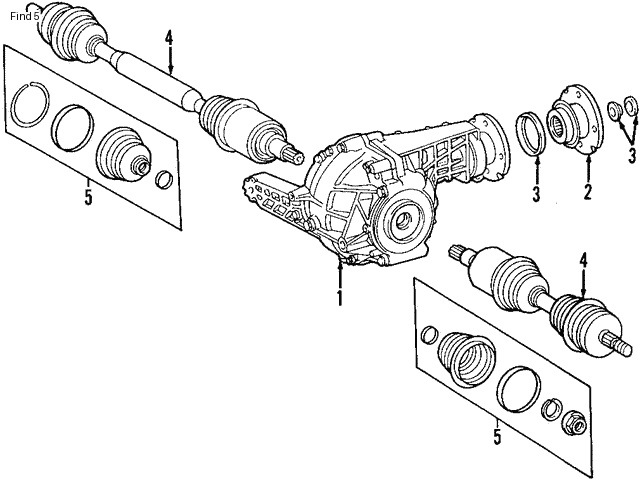 Find 5

4

5

3

2

3

1

4

5