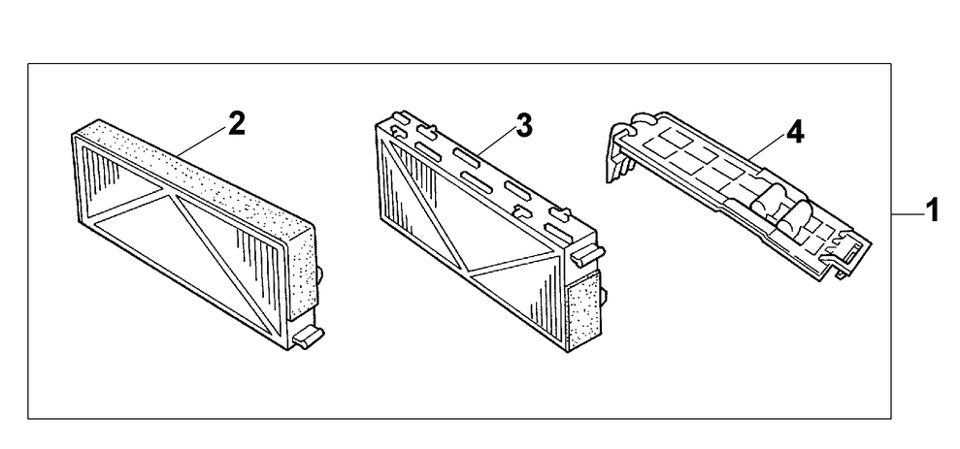 2
3
4
1