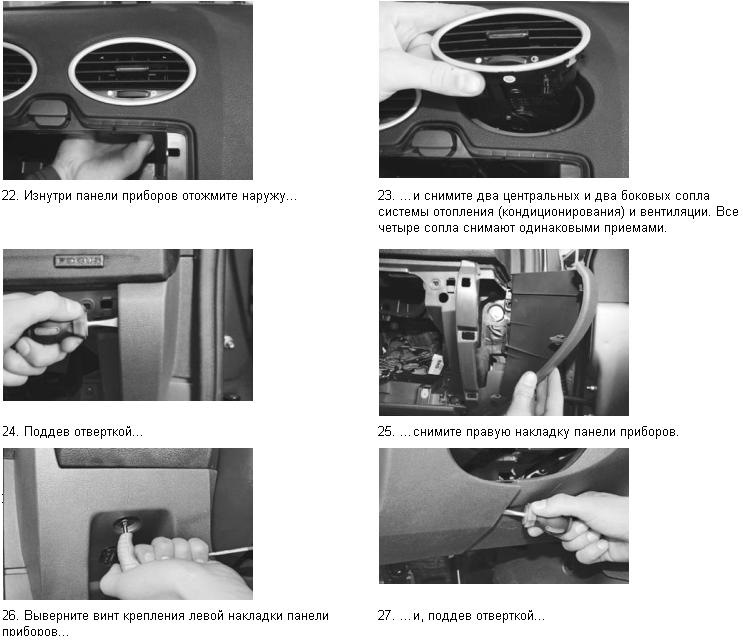 22. Изнутри панели приборов отожмите наружу...

23. ...и снимите два центральных и два боковых сопла системы отопления (кондиционирования) и вентиляции. Все четыре сопла снимают одинаковыми приемами.

FOCUS

24. Поддев отверткой...

25. ...снимите правую накладку панели приборов.

26. Выверните винт крепления левой накладки панели приборов...

27. ...и, поддев отверткой...