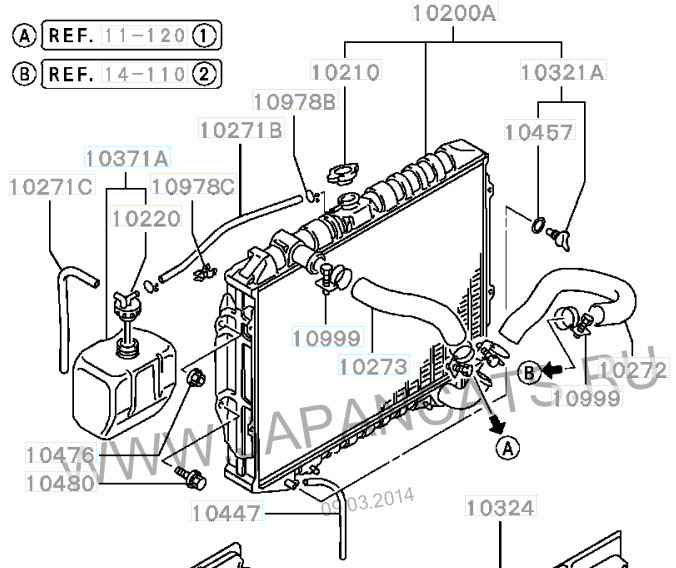 A REF. 11-120 1
B REF. 14-110 2
10200A
10210
10321A
10978B
10457
10271B
10371A
10271C
10978C
10220
10999
10273
B
10272
10999
A
10476
10480
10447
10324
WWW.JAPANCATS.RU
09.03.2014