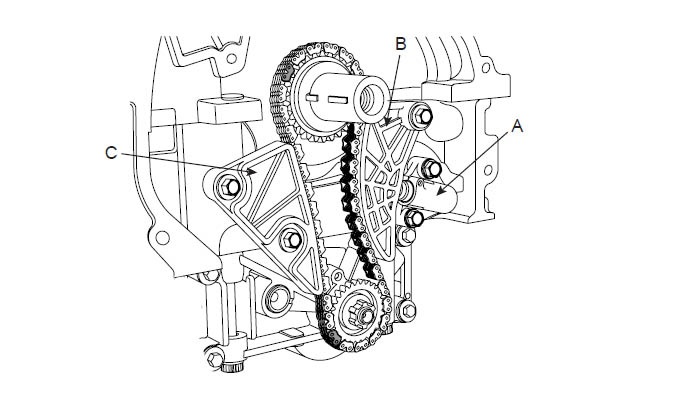 B
A
C