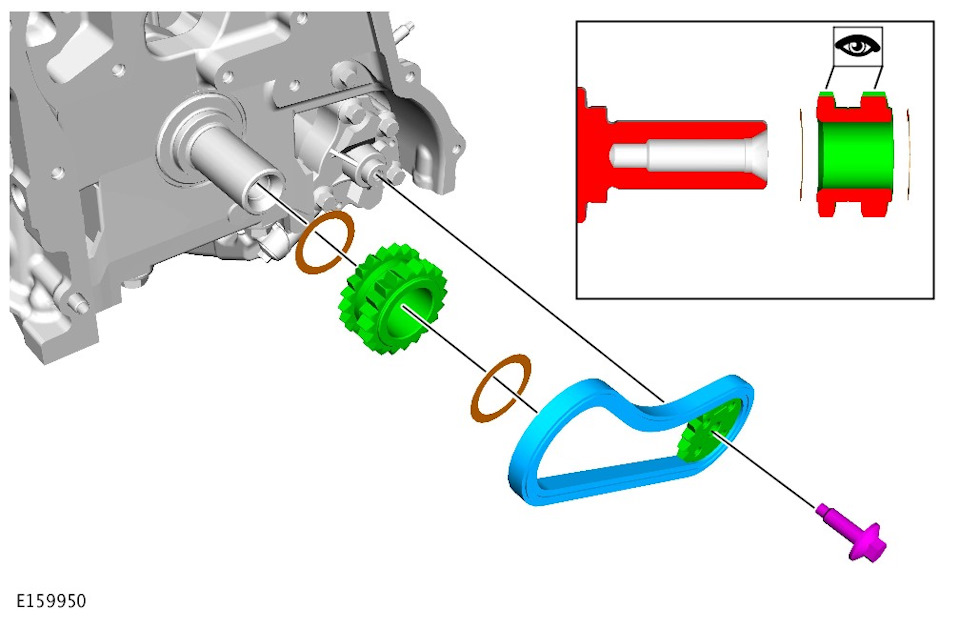 E159950