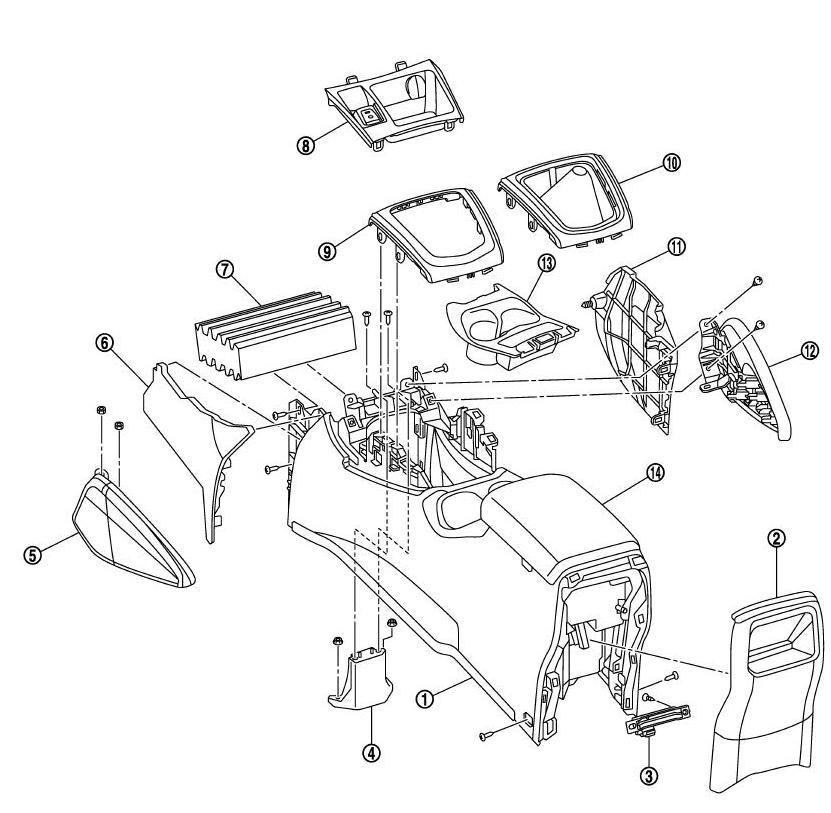 8
10
9
11
7
13
6
12
14
5
2
1
4
3