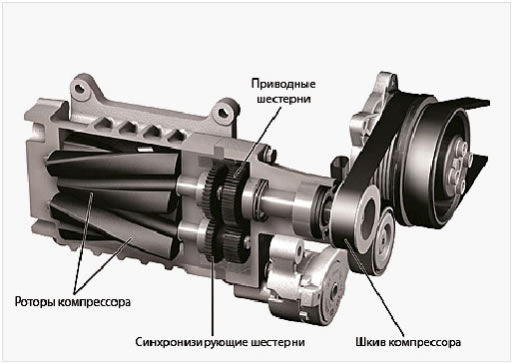 Приводные шестерни

Роторы компрессора

Синхронизирующие шестерни

Шкив компрессора