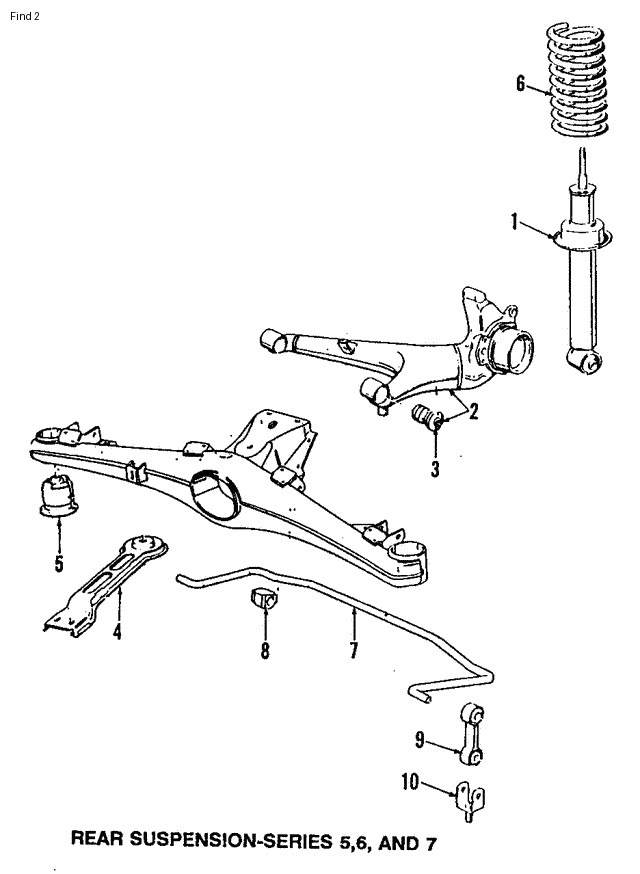 Find 2

6

1

2

3

5

4

8

7

9

10

REAR SUSPENSION-SERIES 5,6, AND 7