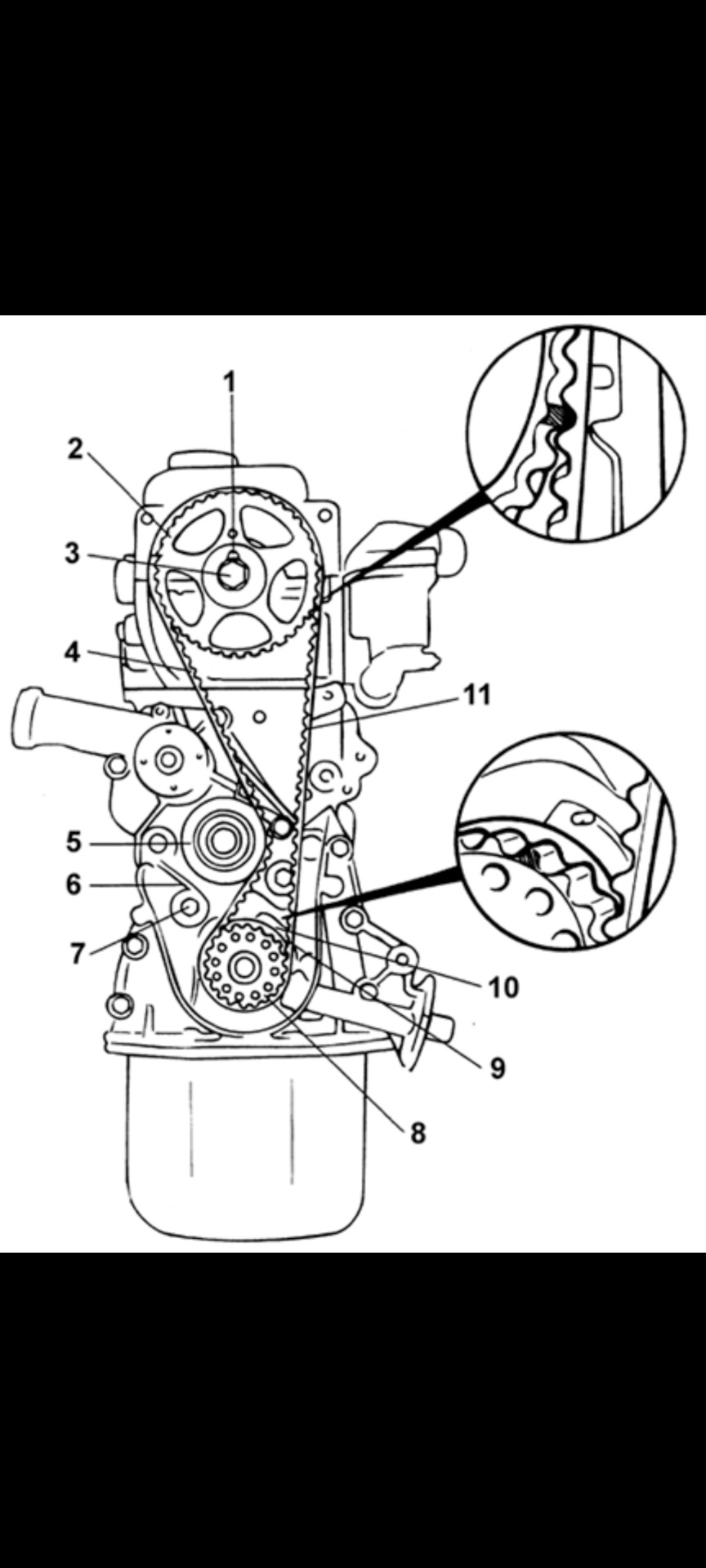 1
2
3
4
11
5
6
7
10
9
8