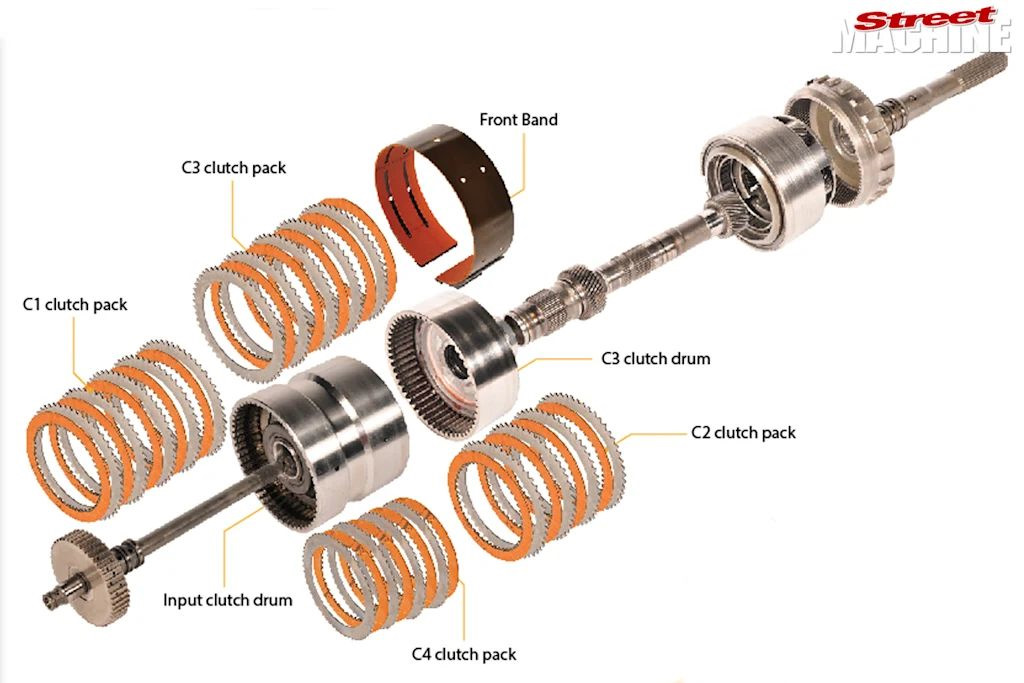 Street MACHINE

Front Band

C3 clutch pack

C1 clutch pack

C3 clutch drum

C2 clutch pack

Input clutch drum

C4 clutch pack