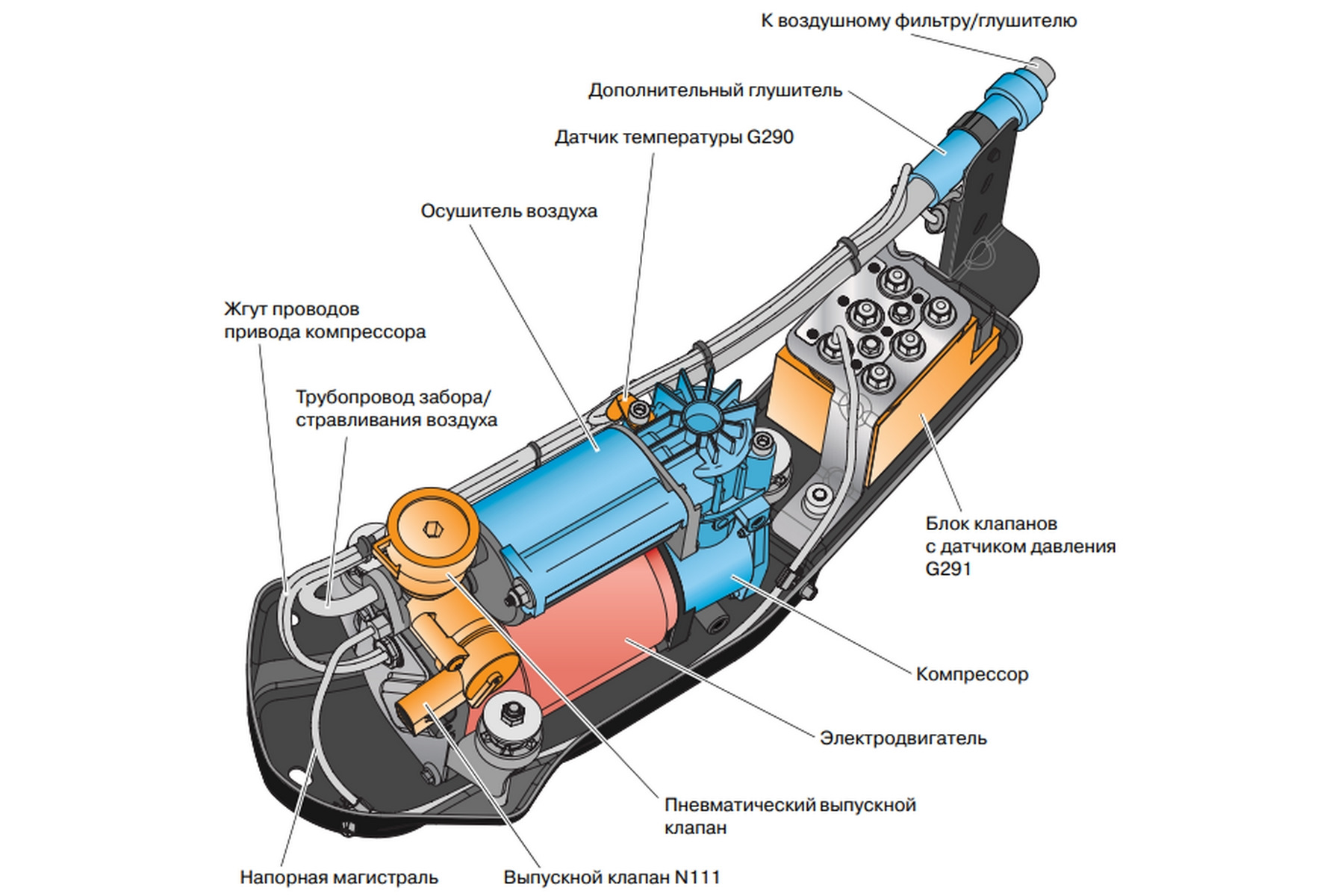 К воздушному фильтру/глушителю

Дополнительный глушитель

Датчик температуры G290

Осушитель воздуха

Жгут проводов привода компрессора

Трубопровод забора/ стравливания воздуха

Блок клапанов с датчиком давления G291

Компрессор

Электродвигатель

Пневматический выпускной клапан

Напорная магистраль

Выпускной клапан N111