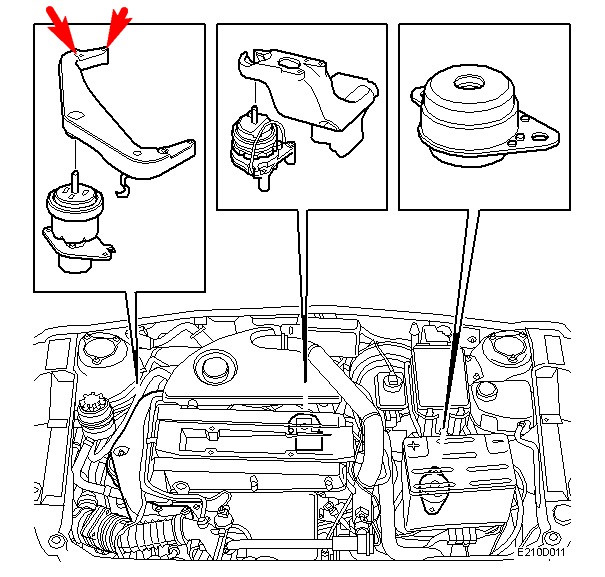 E210D011