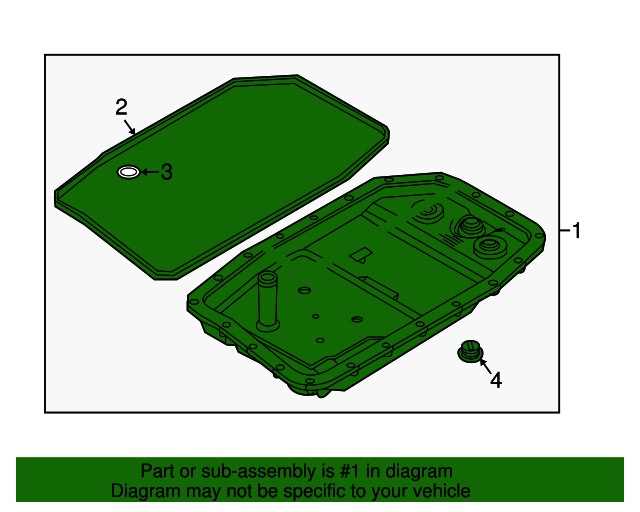 2
3
1
4

Part or sub-assembly is #1 in diagram
Diagram may not be specific to your vehicle