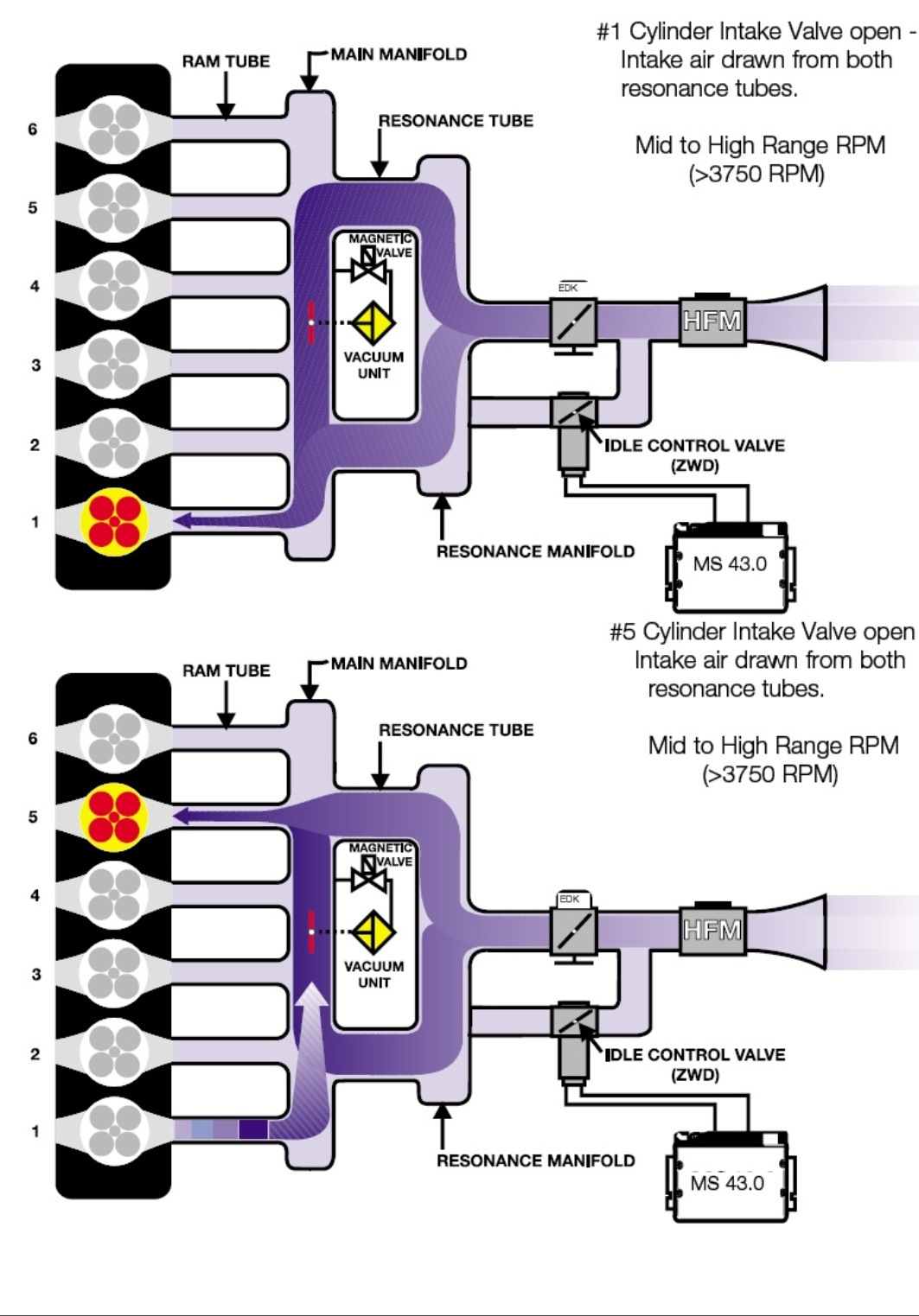 #1 Cylinder Intake Valve open - Intake air drawn from both resonance tubes.

Mid to High Range RPM (>3750 RPM)

RAM TUBE
MAIN MANIFOLD
RESONANCE TUBE
6
5
4
3
2
1
MAGNETIC VALVE
VACUUM UNIT
EDK
HFM
IDLE CONTROL VALVE (ZWD)
RESONANCE MANIFOLD
MS 43.0

#5 Cylinder Intake Valve open Intake air drawn from both resonance tubes.

Mid to High Range RPM (>3750 RPM)

RAM TUBE
MAIN MANIFOLD
RESONANCE TUBE
6
5
4
3
2
1
MAGNETIC VALVE
VACUUM UNIT
EDK
HFM
IDLE CONTROL VALVE (ZWD)
RESONANCE MANIFOLD
MS 43.0