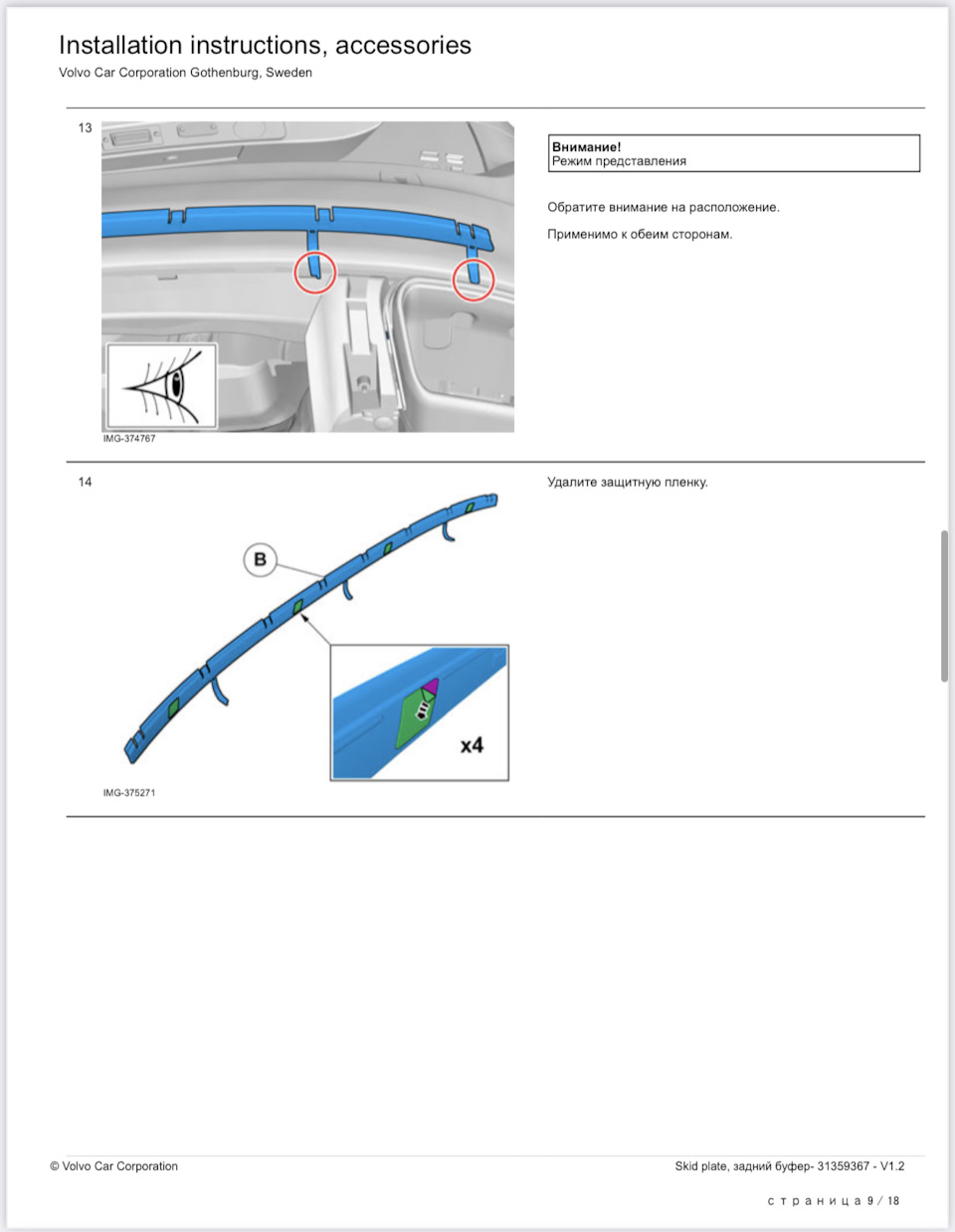 Installation instructions, accessories

Volvo Car Corporation Gothenburg, Sweden

13

IMG-374767

Внимание!
Режим представления

Обратите внимание на расположение.

Применимо к обеим сторонам.

14

B

x4

IMG-375271

Удалите защитную пленку.

© Volvo Car Corporation

Skid plate, задний буфер- 31359367 - V1.2

страница 9 / 18