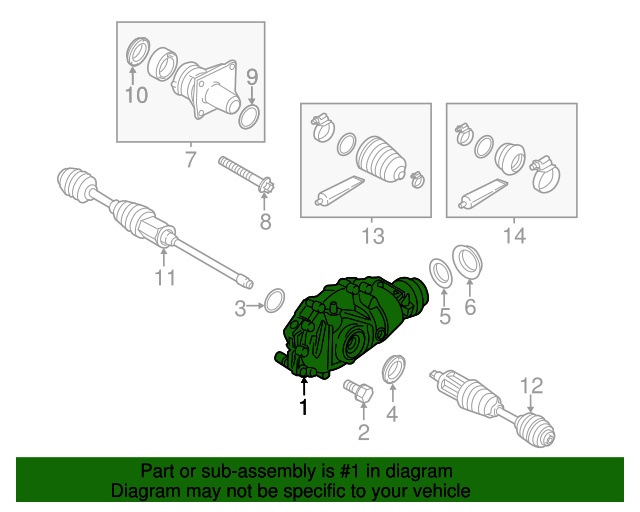 10
9
7
8
13
14
11
3
5
6
1
2
4
12

Part or sub-assembly is #1 in diagram
Diagram may not be specific to your vehicle