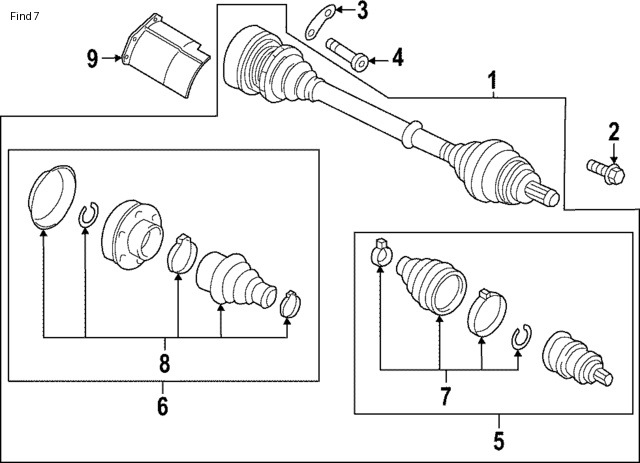 Find 7

9

3

4

1

2

8

6

7

5