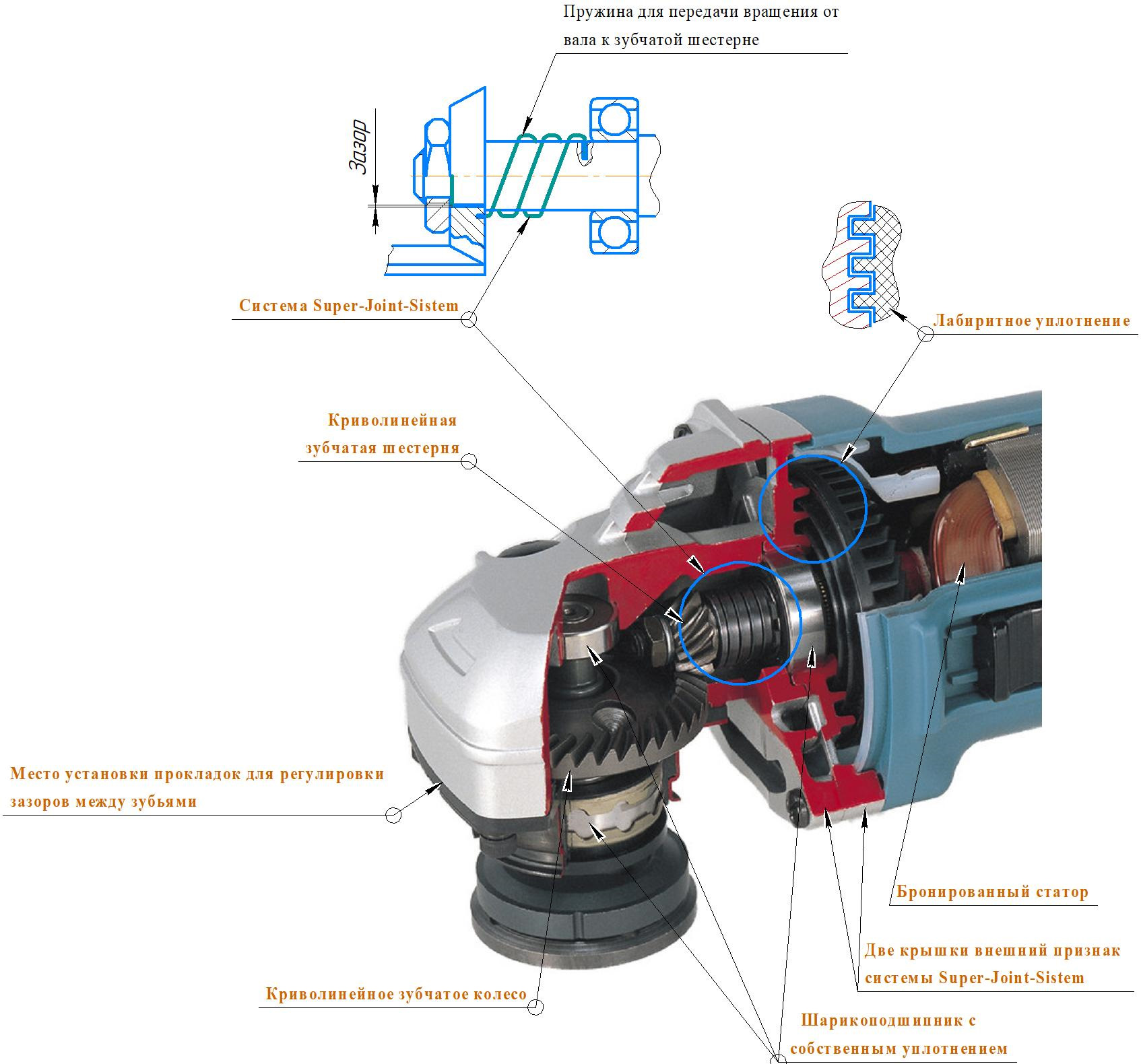 Пружина для передачи вращения от вала к зубчатой шестерне

Зазор

Система Super-Joint-Sistem

Лабиритное уплотнение

Криволинейная зубчатая шестерня

Место установки прокладок для регулировки зазоров между зубьями

Бронированный статор

Две крышки внешний признак системы Super-Joint-Sistem

Криволинейное зубчатое колесо

Шарикоподшипник с собственным уплотнением