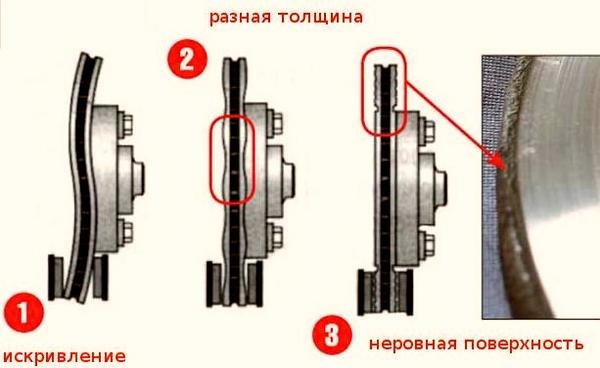 разная толщина

2

1

искривление

3

неровная поверхность