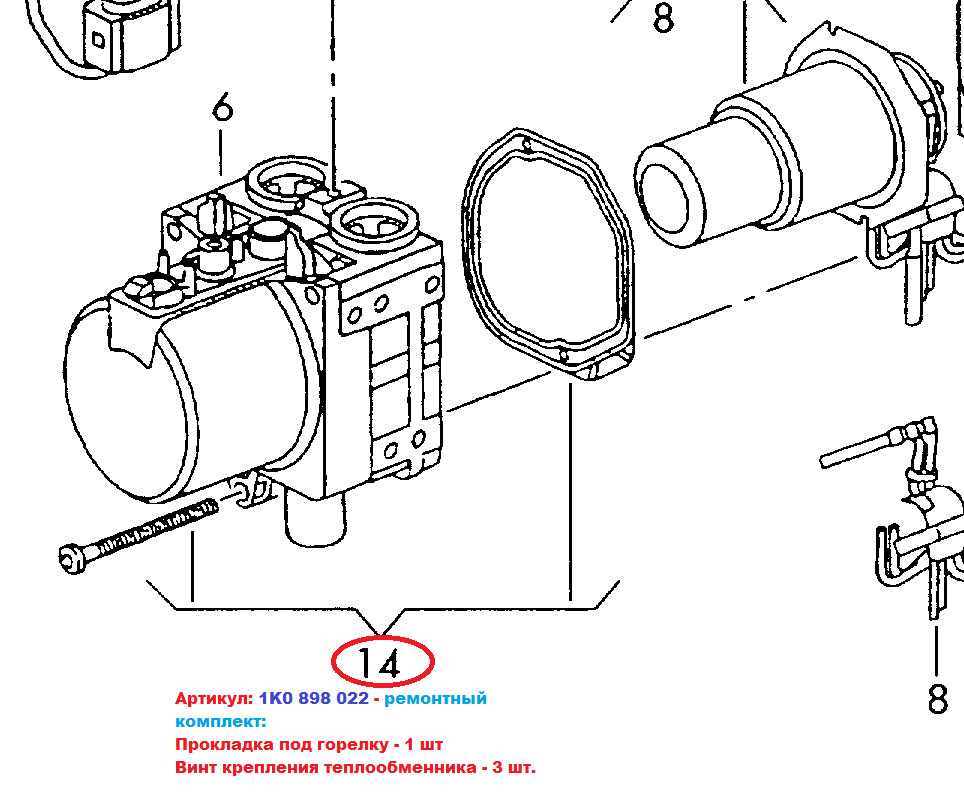 8

6

14

8

Артикул: 1K0 898 022 - ремонтный комплект:
Прокладка под горелку - 1 шт
Винт крепления теплообменника - 3 шт.