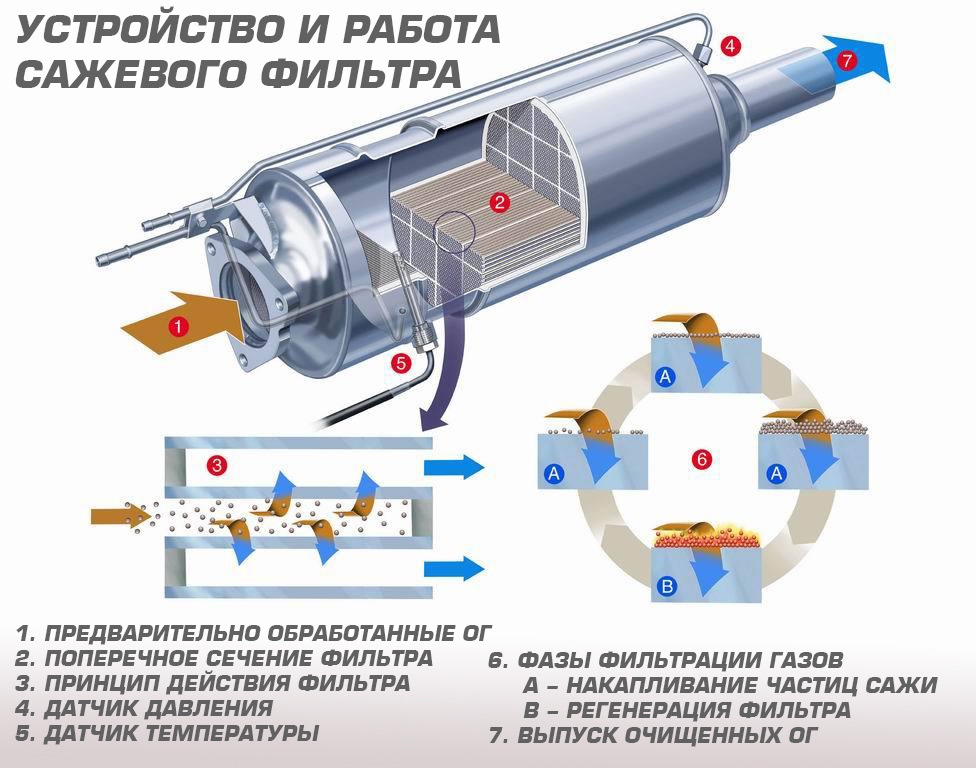 УСТРОЙСТВО И РАБОТА САЖЕВОГО ФИЛЬТРА

4

7

2

1

5

3

A

A

6

A

B

1. ПРЕДВАРИТЕЛЬНО ОБРАБОТАННЫЕ ОГ
2. ПОПЕРЕЧНОЕ СЕЧЕНИЕ ФИЛЬТРА
3. ПРИНЦИП ДЕЙСТВИЯ ФИЛЬТРА
4. ДАТЧИК ДАВЛЕНИЯ
5. ДАТЧИК ТЕМПЕРАТУРЫ

6. ФАЗЫ ФИЛЬТРАЦИИ ГАЗОВ
А – НАКАПЛИВАНИЕ ЧАСТИЦ САЖИ
В – РЕГЕНЕРАЦИЯ ФИЛЬТРА
7. ВЫПУСК ОЧИЩЕННЫХ ОГ