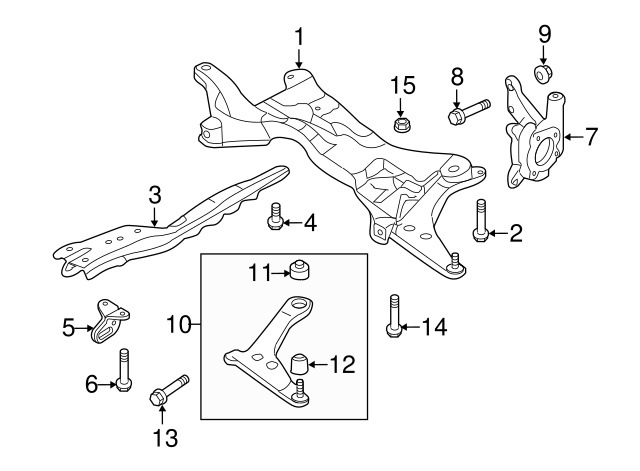 1
9
15
8
7
3
4
2
11
10
5
14
12
6
13