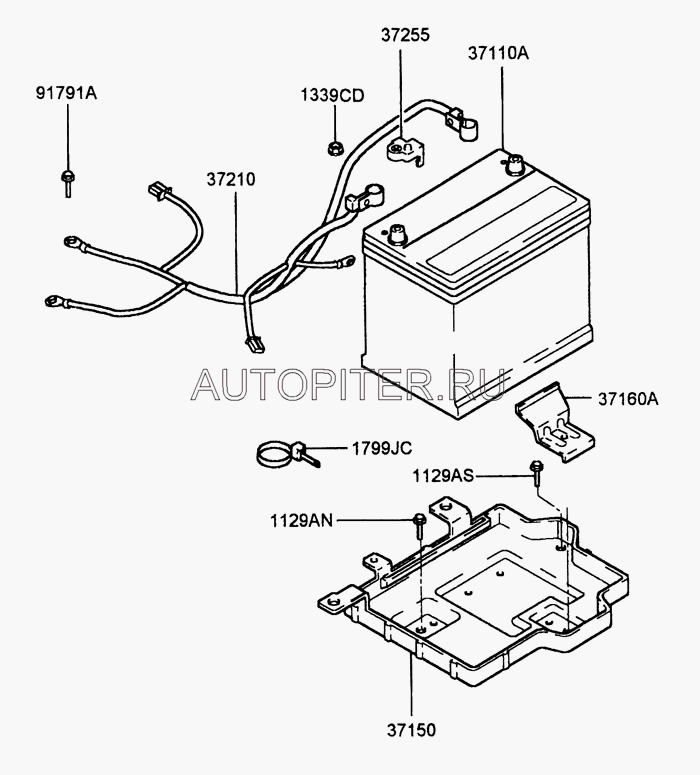 37255
37110A
91791A
1339CD
37210
AUTOPITER.RU
37160A
1799JC
1129AS
1129AN
37150