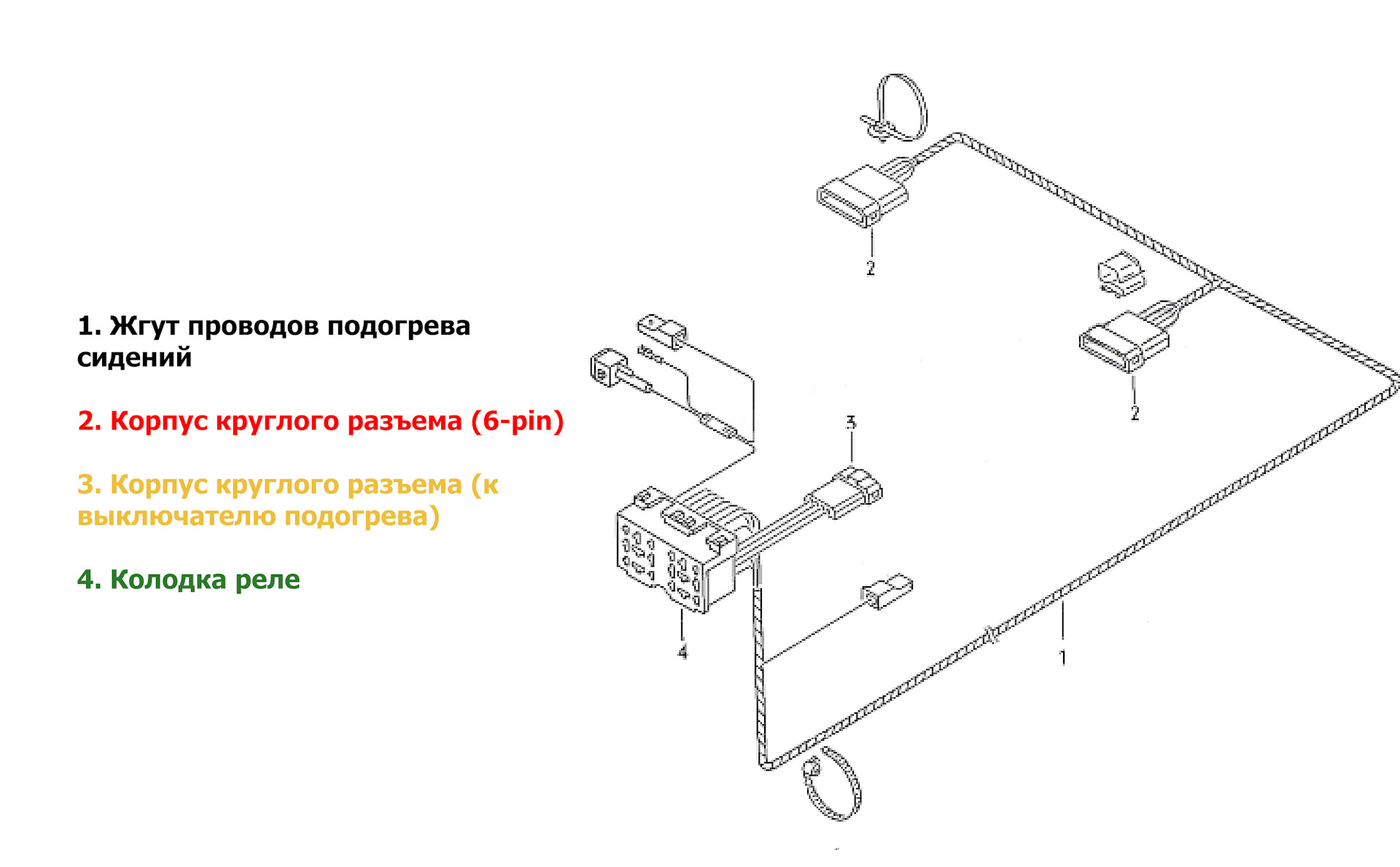 1. Жгут проводов подогрева сидений

2. Корпус круглого разъема (6-pin)

3. Корпус круглого разъема (к выключателю подогрева)

4. Колодка реле

2

2

3

4

1