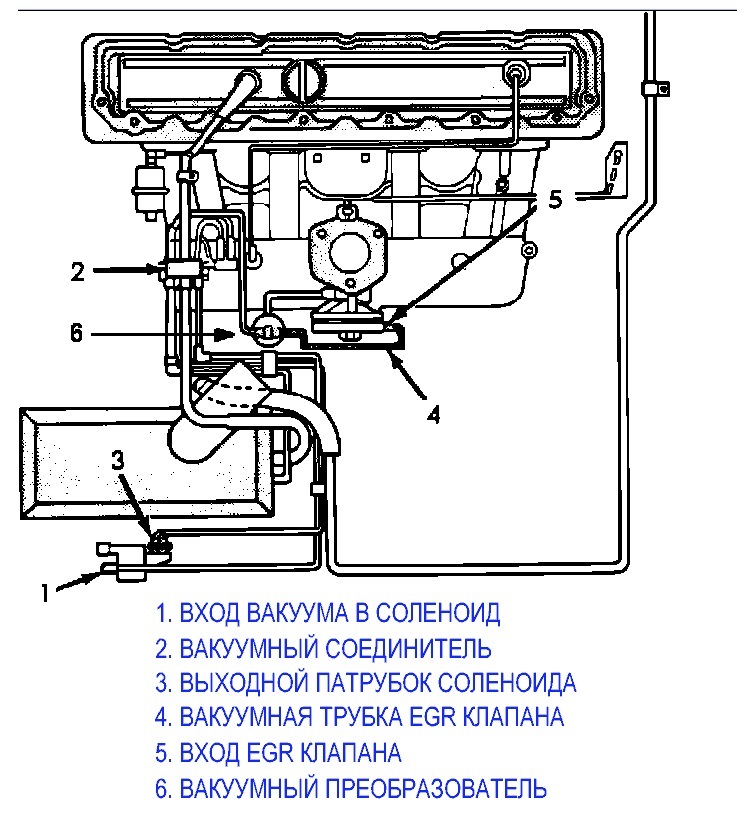 5
2
6
4
3
1

1. ВХОД ВАКУУМА В СОЛЕНОИД
2. ВАКУУМНЫЙ СОЕДИНИТЕЛЬ
3. ВЫХОДНОЙ ПАТРУБОК СОЛЕНОИДА
4. ВАКУУМНАЯ ТРУБКА EGR КЛАПАНА
5. ВХОД EGR КЛАПАНА
6. ВАКУУМНЫЙ ПРЕОБРАЗОВАТЕЛЬ