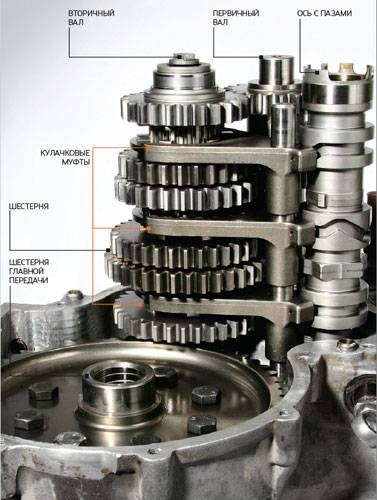 ВТОРИЧНЫЙ ВАЛ

ПЕРВИЧНЫЙ ВАЛ

ОСЬ С ПАЗАМИ

КУЛАЧКОВЫЕ МУФТЫ

ШЕСТЕРНЯ

ШЕСТЕРНЯ ГЛАВНОЙ ПЕРЕДАЧИ