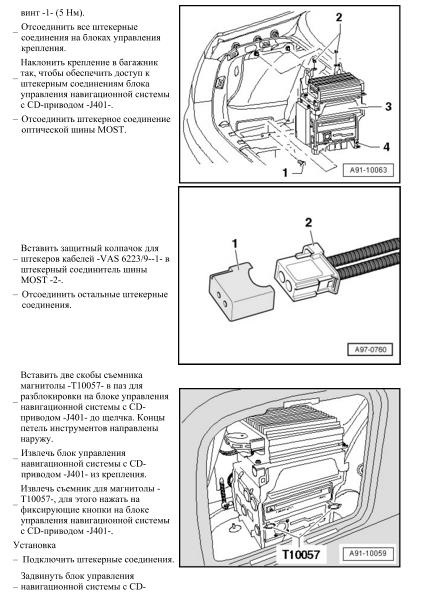 винт -1- (5 Нм).

– Отсоединить все штекерные соединения на блоках управления крепления.

– Наклонить крепление в багажник так, чтобы обеспечить доступ к штекерным соединениям блока управления навигационной системы с CD-приводом -J401-.

– Отсоединить штекерное соединение оптической шины MOST.

2
3
4
1
A91-10063

– Вставить защитный колпачок для штекеров кабелей -VAS 6223/9--1- в штекерный соединитель шины MOST -2-.

– Отсоединить остальные штекерные соединения.

1
2
A97-0760

– Вставить две скобы съемника магнитолы -T10057- в паз для разблокировки на блоке управления навигационной системы с CD-приводом -J401- до щелчка. Концы петель инструментов направлены наружу.

– Извлечь блок управления навигационной системы с CD-приводом -J401- из крепления.

– Извлечь съемник для магнитолы -T10057-, для этого нажать на фиксирующие кнопки на блоке управления навигационной системы с CD-приводом -J401-.

Установка

– Подключить штекерные соединения.

– Задвинуть блок управления навигационной системы с CD-

T10057
A91-10059