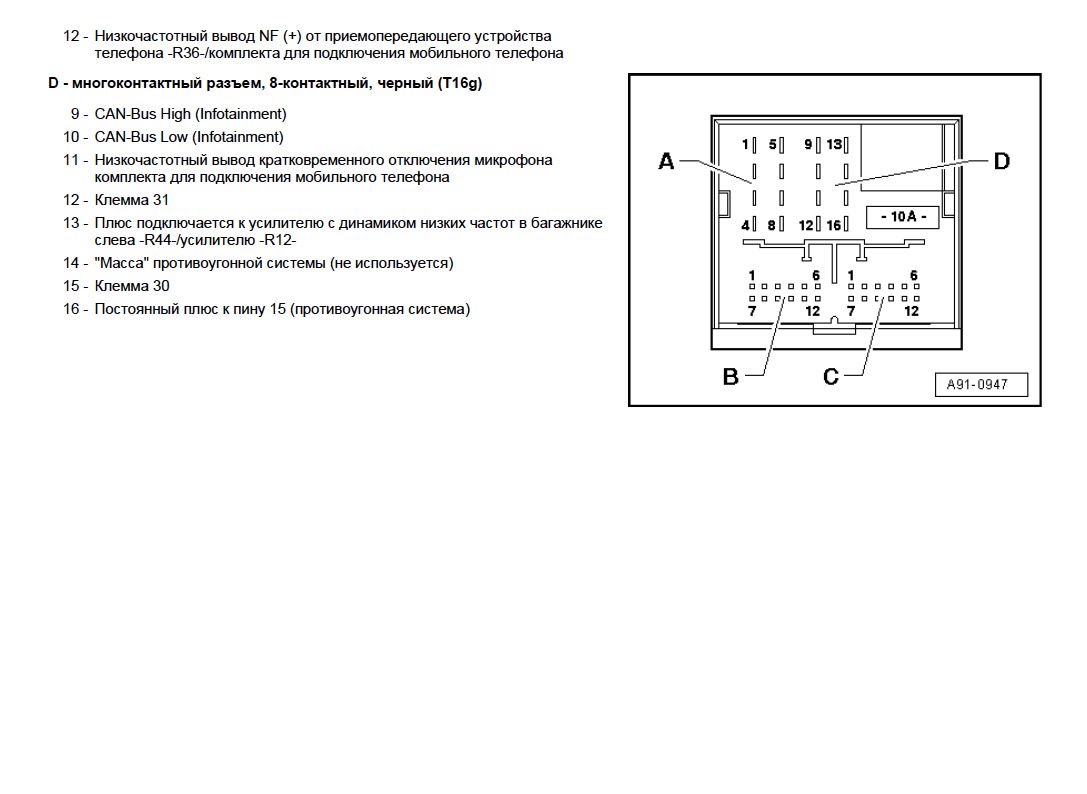 12 - Низкочастотный вывод NF (+) от приемопередающего устройства телефона -R36-/комплекта для подключения мобильного телефона

D - многоконтактный разъем, 8-контактный, черный (T16g)

9 - CAN-Bus High (Infotainment)

10 - CAN-Bus Low (Infotainment)

11 - Низкочастотный вывод кратковременного отключения микрофона комплекта для подключения мобильного телефона

12 - Клемма 31

13 - Плюс подключается к усилителю с динамиком низких частот в багажнике слева -R44-/усилителю -R12-

14 - "Масса" противоугонной системы (не используется)

15 - Клемма 30

16 - Постоянный плюс к пину 15 (противоугонная система)

A
D
1
5
9
13
4
8
12
16
- 10A -
1
6
1
6
7
12
7
12
B
C
A91-0947