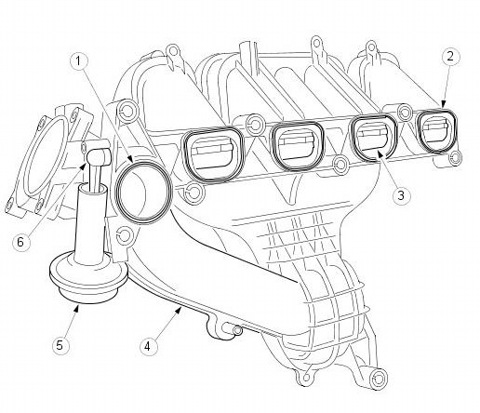 1
2
3
6
5
4