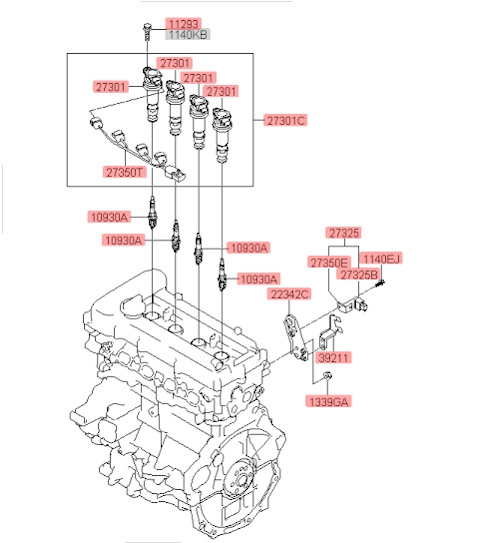 11293
1140KB
27301
27301
27301
27301
27301C
27350T
10930A
10930A
10930A
10930A
27325
27350E
1140EJ
27325B
22342C
39211
1339GA