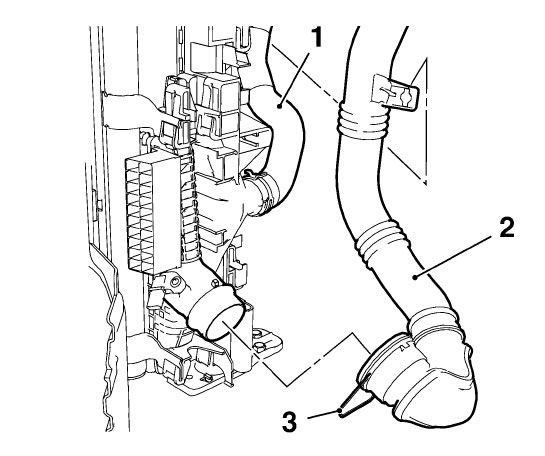 1
2
3