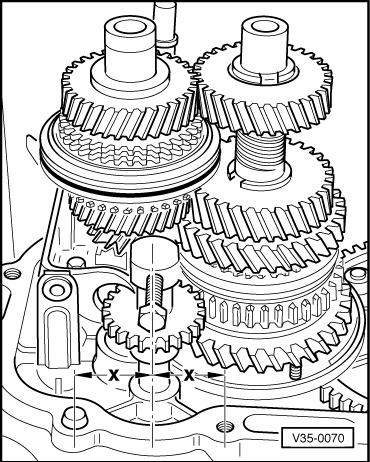 X
X
V35-0070