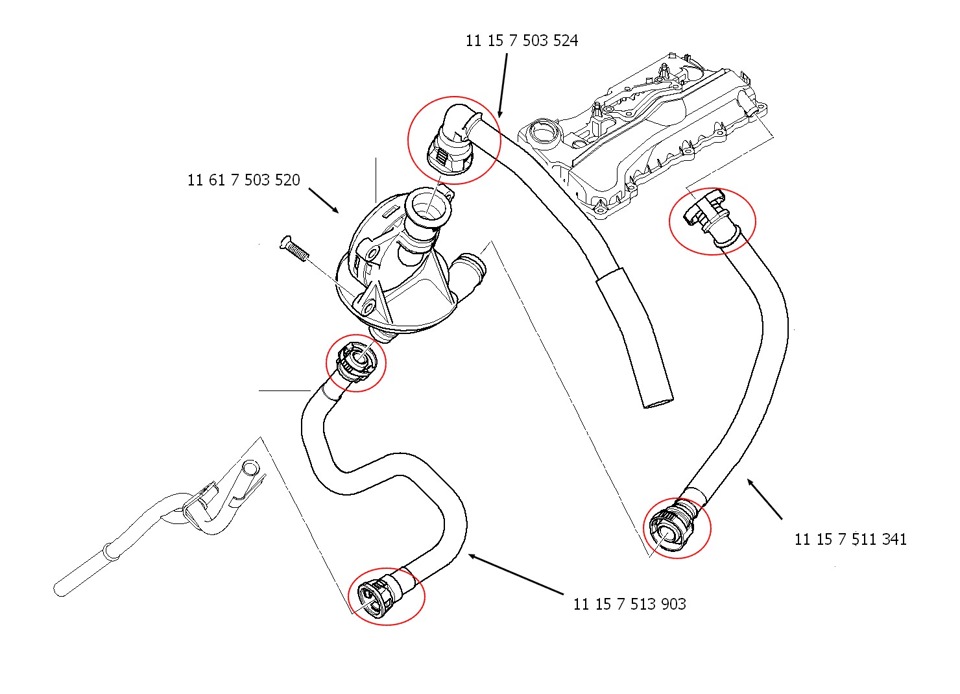 11 15 7 503 524

11 61 7 503 520

11 15 7 511 341

11 15 7 513 903