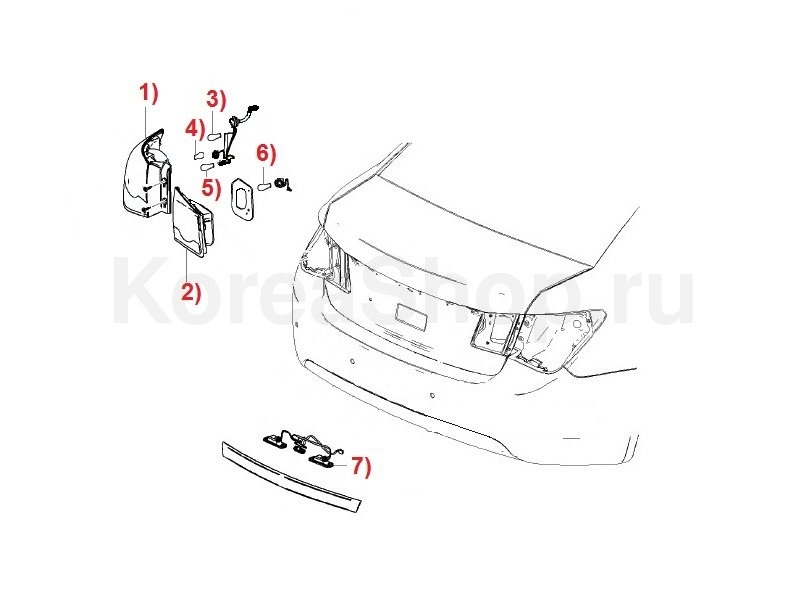 1)
3)
4)
6)
5)
2)
KoreaShop.ru
7)