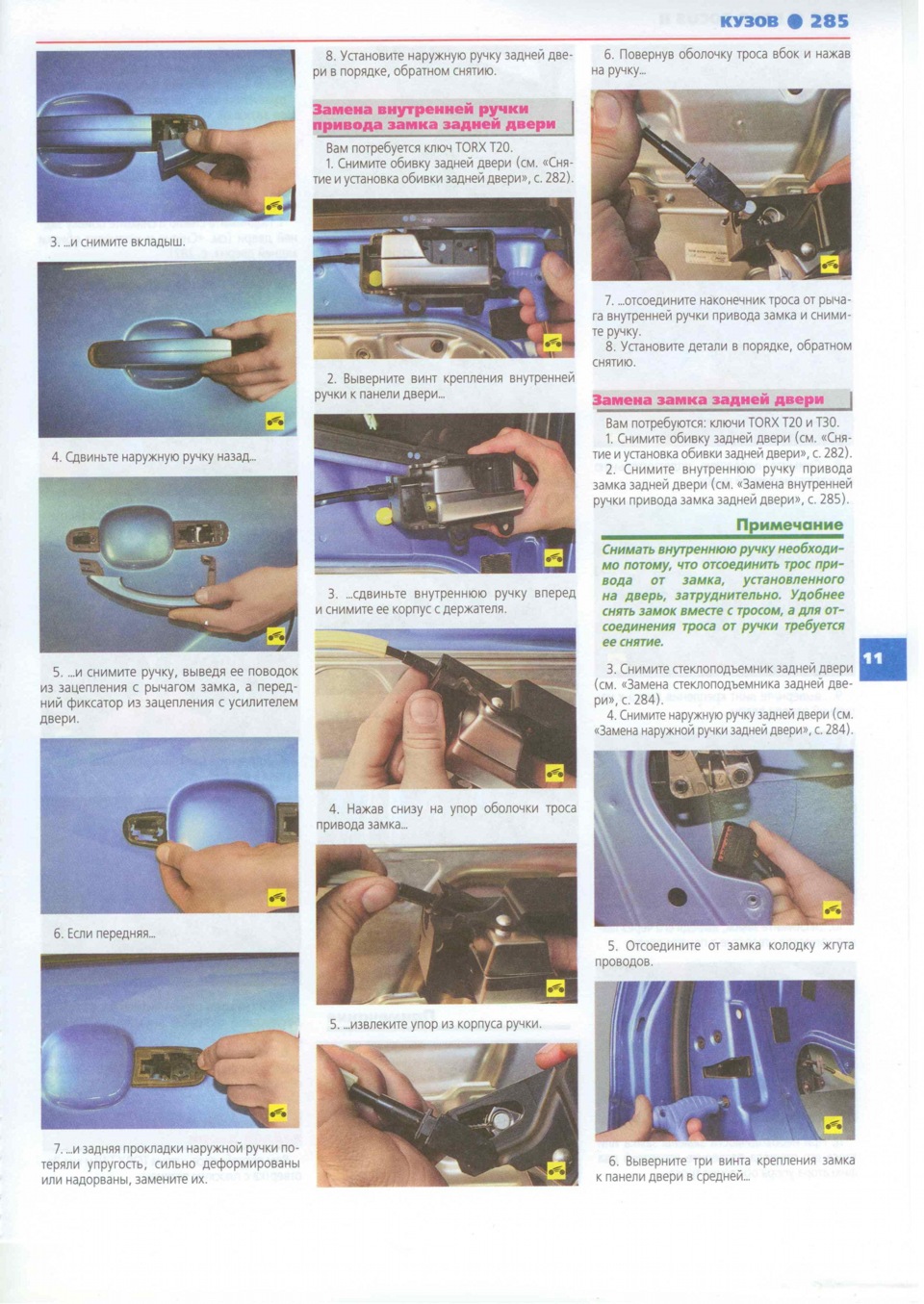 КУЗОВ ● 285

3. ...и снимите вкладыш.

4. Сдвиньте наружную ручку назад...

5. ...и снимите ручку, выведя ее поводок из зацепления с рычагом замка, а передний фиксатор из зацепления с усилителем двери.

6. Если передняя...

7. ...и задняя прокладки наружной ручки потеряли упругость, сильно деформированы или надорваны, замените их.

8. Установите наружную ручку задней двери в порядке, обратном снятию.

Замена внутренней ручки привода замка задней двери

Вам потребуется ключ TORX T20.
1. Снимите обивку задней двери (см. «Снятие и установка обивки задней двери», с. 282).

2. Выверните винт крепления внутренней ручки к панели двери...

3. ...сдвиньте внутреннюю ручку вперед и снимите ее корпус с держателя.

4. Нажав снизу на упор оболочки троса привода замка...

5. ...извлеките упор из корпуса ручки.

6. Повернув оболочку троса вбок и нажав на ручку...

7. ...отсоедините наконечник троса от рычага внутренней ручки привода замка и снимите ручку.
8. Установите детали в порядке, обратном снятию.

Замена замка задней двери

Вам потребуются: ключи TORX T20 и T30.
1. Снимите обивку задней двери (см. «Снятие и установка обивки задней двери», с. 282).
2. Снимите внутреннюю ручку привода замка задней двери (см. «Замена внутренней ручки привода замка задней двери», с. 285).

Примечание
Снимать внутреннюю ручку необходимо потому, что отсоединить трос привода от замка, установленного на дверь, затруднительно. Удобнее снять замок вместе с тросом, а для отсоединения троса от ручки требуется ее снятие.

3. Снимите стеклоподъемник задней двери (см. «Замена стеклоподъемника задней двери», с. 284).
4. Снимите наружную ручку задней двери (см. «Замена наружной ручки задней двери», с. 284).

5. Отсоедините от замка колодку жгута проводов.

6. Выверните три винта крепления замка к панели двери в средней...

11