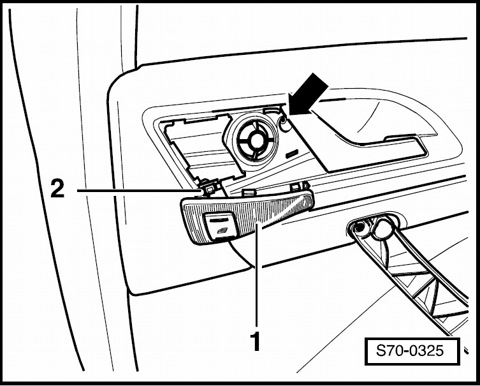 2

1

S70-0325