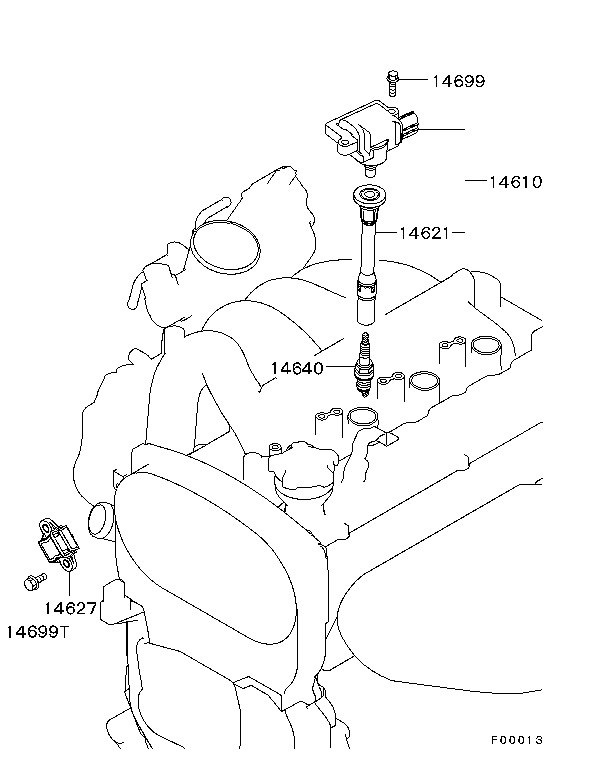 14699
14610
14621
14640
14627
14699T
F00013