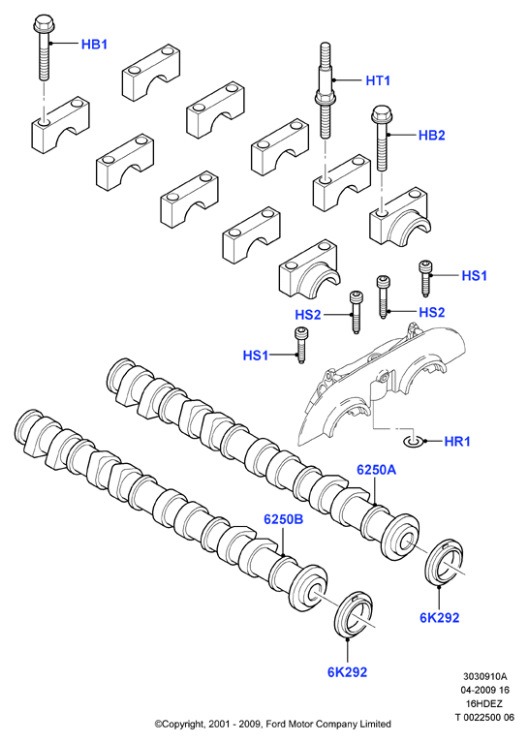 HB1

HT1

HB2

HS1

HS2

HS2

HS1

HR1

6250A

6250B

6K292

6K292

3030910A
04-2009 16
16HDEZ
T 0022500 06

©Copyright, 2001 - 2009, Ford Motor Company Limited