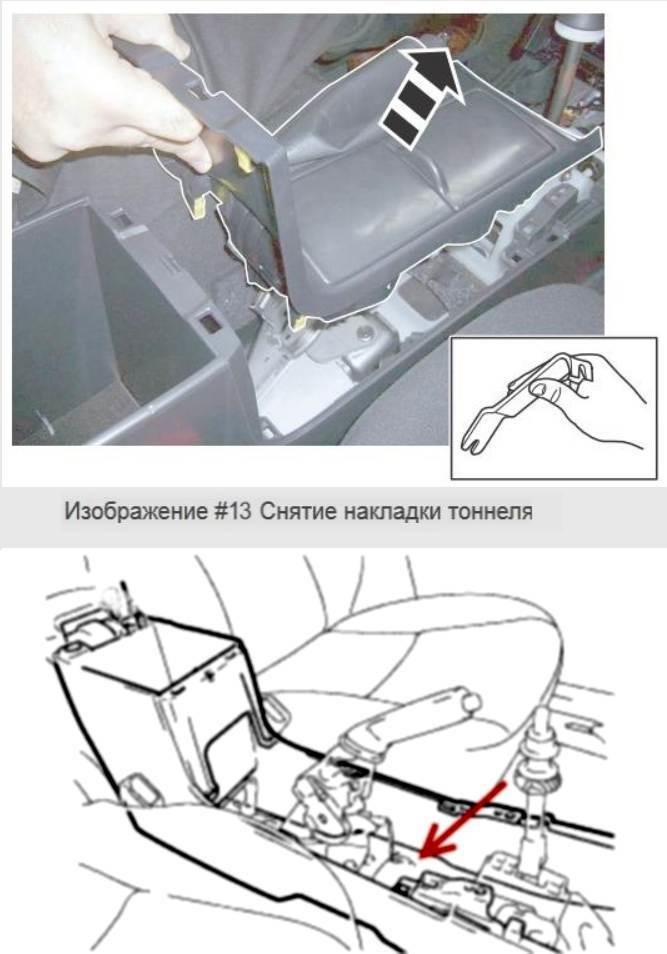 Изображение #13 Снятие накладки тоннеля