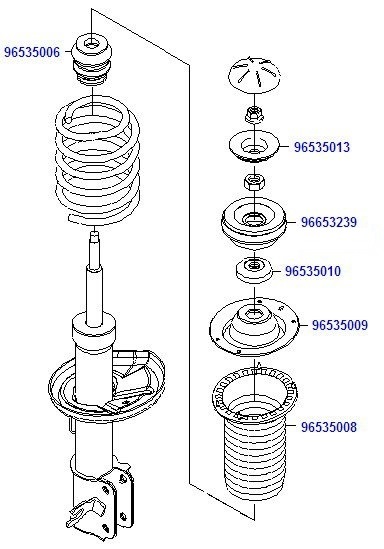 96535006

96535013

96653239

96535010

96535009

96535008