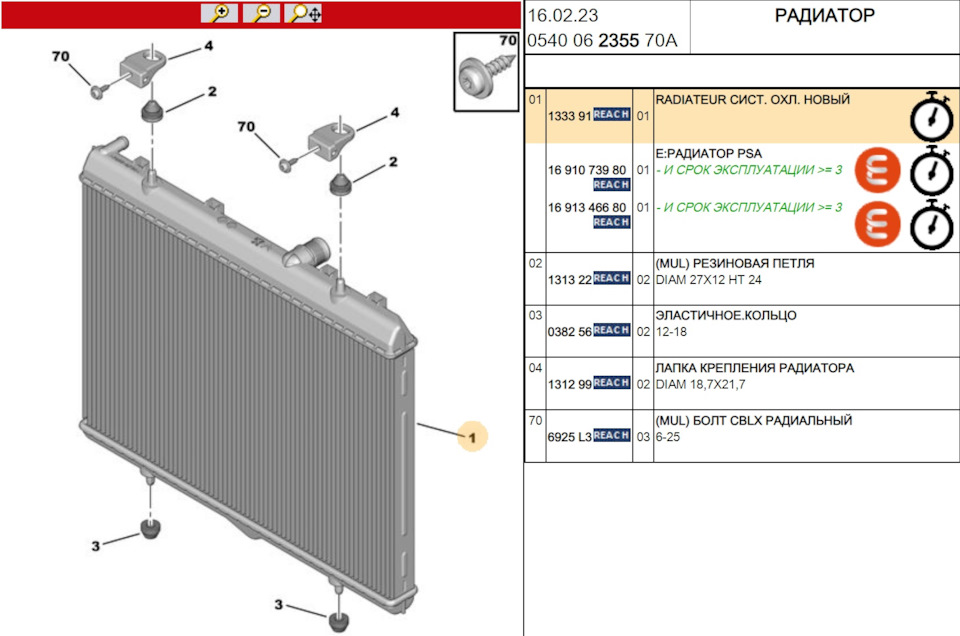 70

4

2

70

4

2

1

3

3

70

16.02.23
0540 06 2355 70A

РАДИАТОР

| | | | |
|---|---|---|---|
| 01 | 1333 91 REACH | 01 | RADIATEUR СИСТ. ОХЛ. НОВЫЙ |
| | 16 910 739 80 REACH | 01 | E:РАДИАТОР PSA - И СРОК ЭКСПЛУАТАЦИИ >= 3 |
| | 16 913 466 80 REACH | 01 | - И СРОК ЭКСПЛУАТАЦИИ >= 3 |
| 02 | 1313 22 REACH | 02 | (MUL) РЕЗИНОВАЯ ПЕТЛЯ DIAM 27X12 HT 24 |
| 03 | 0382 56 REACH | 02 | ЭЛАСТИЧНОЕ.КОЛЬЦО 12-18 |
| 04 | 1312 99 REACH | 02 | ЛАПКА КРЕПЛЕНИЯ РАДИАТОРА DIAM 18,7X21,7 |
| 70 | 6925 L3 REACH | 03 | (MUL) БОЛТ CBLX РАДИАЛЬНЫЙ 6-25 |