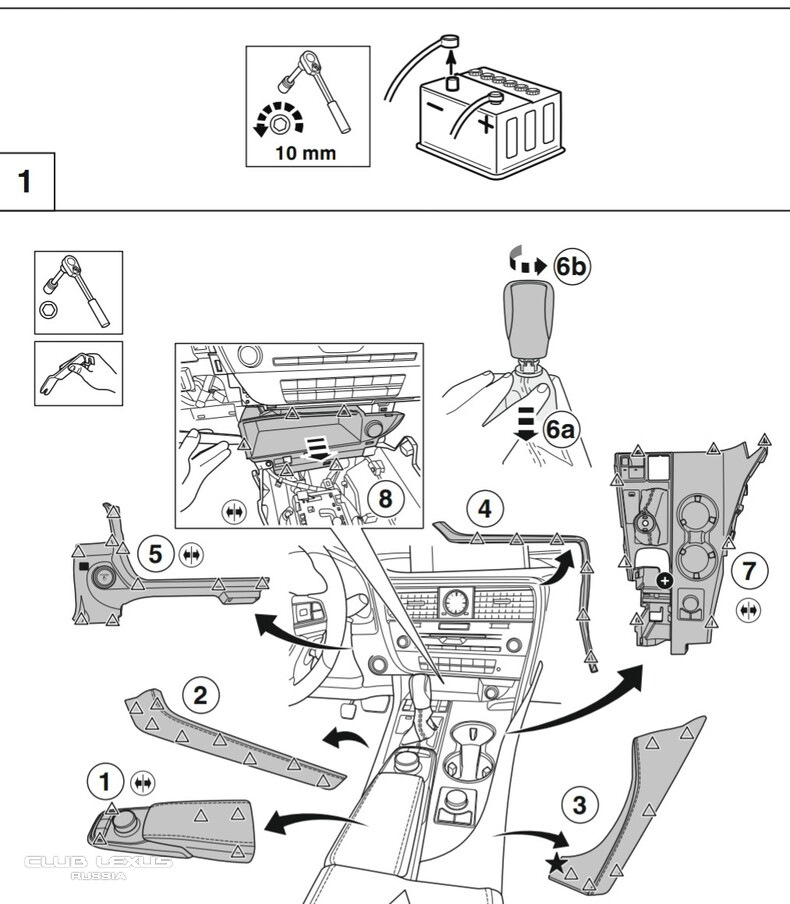 10 mm

1

6b

6a

8

4

5

7

2

1

3

CLUB LEXUS
RUSSIA